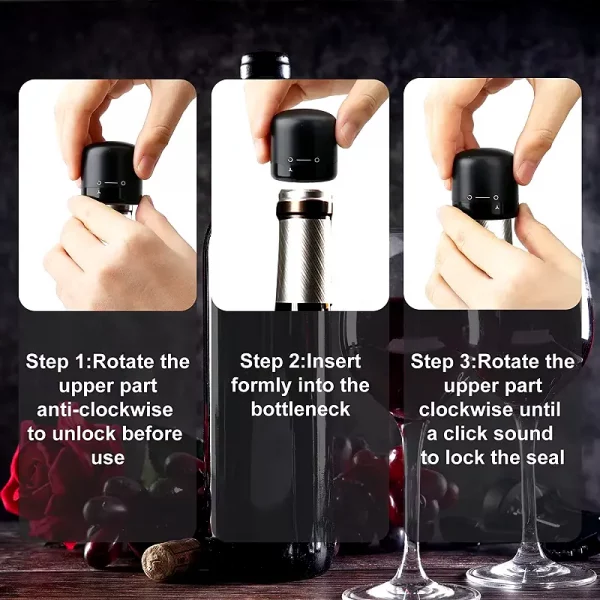 Step 1:Rotate the upper part anti-clockwise to unlock before use

Step 2:Insert formly into the bottleneck

Step 3:Rotate the upper part clockwise until a click sound to lock the seal